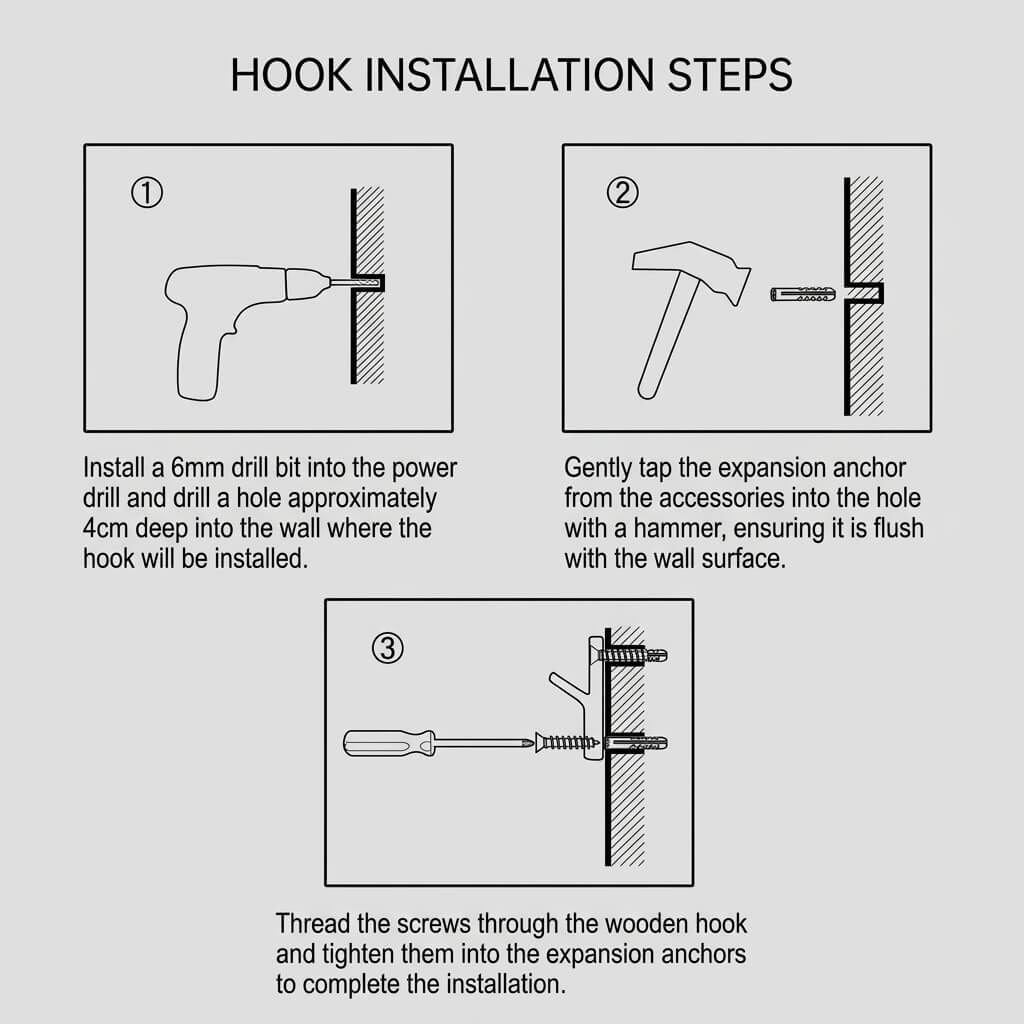 HOOK INSTALLATION STEPS

①

Install a 6mm drill bit into the power drill and drill a hole approximately 4cm deep into the wall where the hook will be installed.

②

Gently tap the expansion anchor from the accessories into the hole with a hammer, ensuring it is flush with the wall surface.

③

Thread the screws through the wooden hook and tighten them into the expansion anchors to complete the installation.